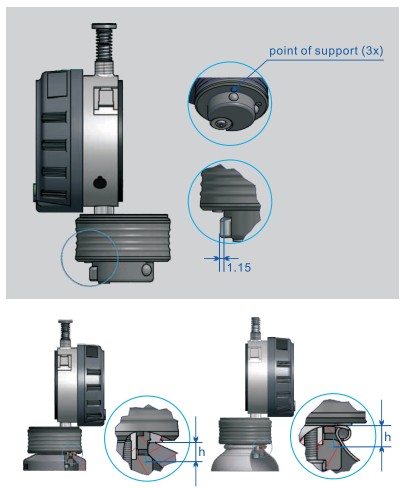 point of support (3x)

1.15

h

h