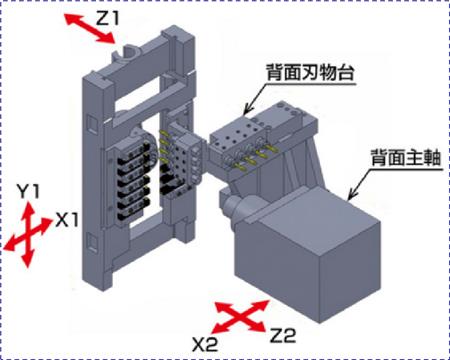 Z1

背面刃物台

背面主軸

Y1

X1

X2

Z2